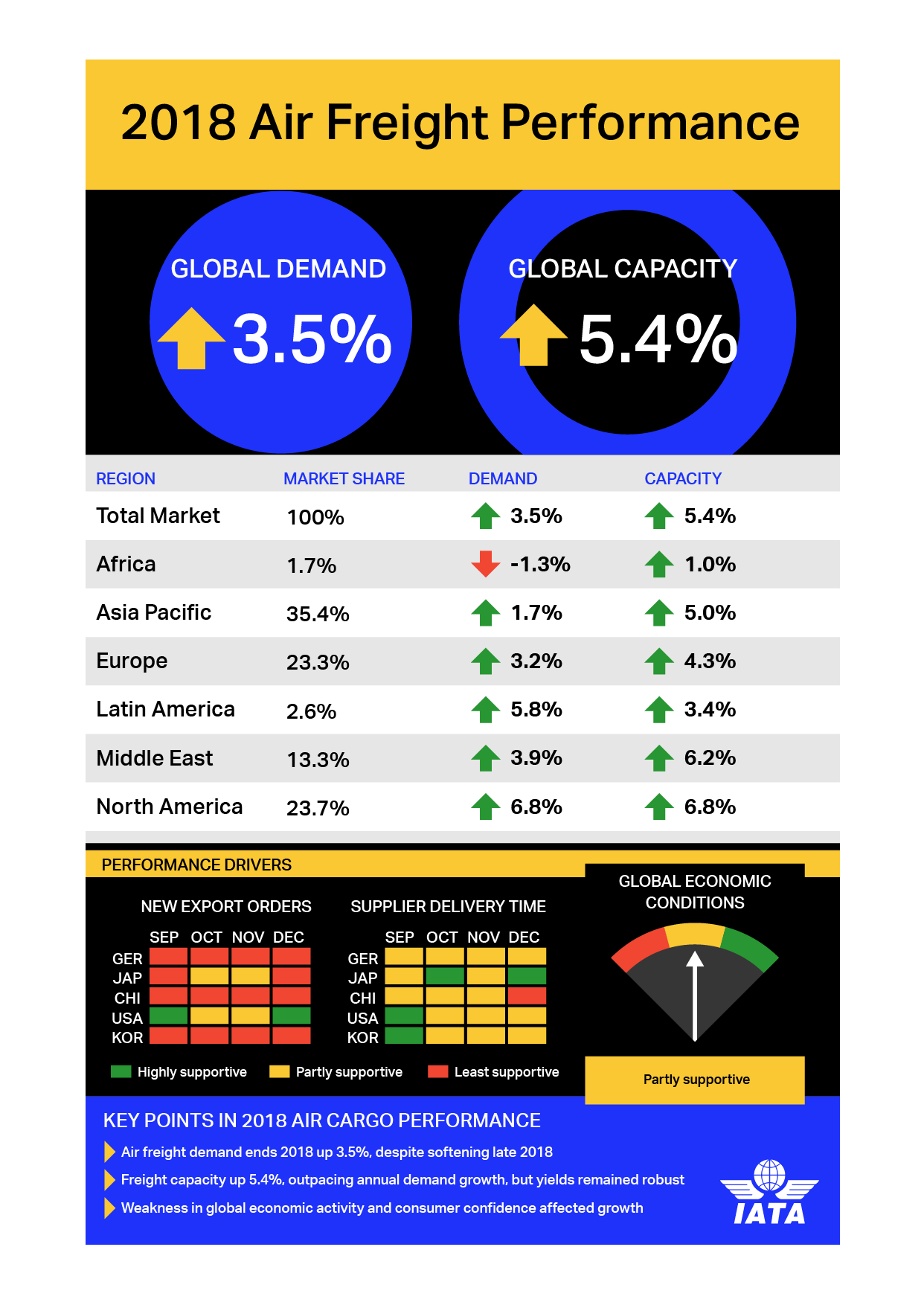 2018 Air Freight Performance

GLOBAL DEMAND
3.5%

GLOBAL CAPACITY
5.4%

| REGION | MARKET SHARE | DEMAND | CAPACITY |
|---|---|---|---|
| Total Market | 100% | 3.5% | 5.4% |
| Africa | 1.7% | -1.3% | 1.0% |
| Asia Pacific | 35.4% | 1.7% | 5.0% |
| Europe | 23.3% | 3.2% | 4.3% |
| Latin America | 2.6% | 5.8% | 3.4% |
| Middle East | 13.3% | 3.9% | 6.2% |
| North America | 23.7% | 6.8% | 6.8% |

PERFORMANCE DRIVERS

NEW EXPORT ORDERS

SEP OCT NOV DEC
GER
JAP
CHI
USA
KOR

SUPPLIER DELIVERY TIME

SEP OCT NOV DEC
GER
JAP
CHI
USA
KOR

Highly supportive Partly supportive Least supportive

GLOBAL ECONOMIC CONDITIONS

Partly supportive

KEY POINTS IN 2018 AIR CARGO PERFORMANCE

Air freight demand ends 2018 up 3.5%, despite softening late 2018
Freight capacity up 5.4%, outpacing annual demand growth, but yields remained robust
Weakness in global economic activity and consumer confidence affected growth

IATA